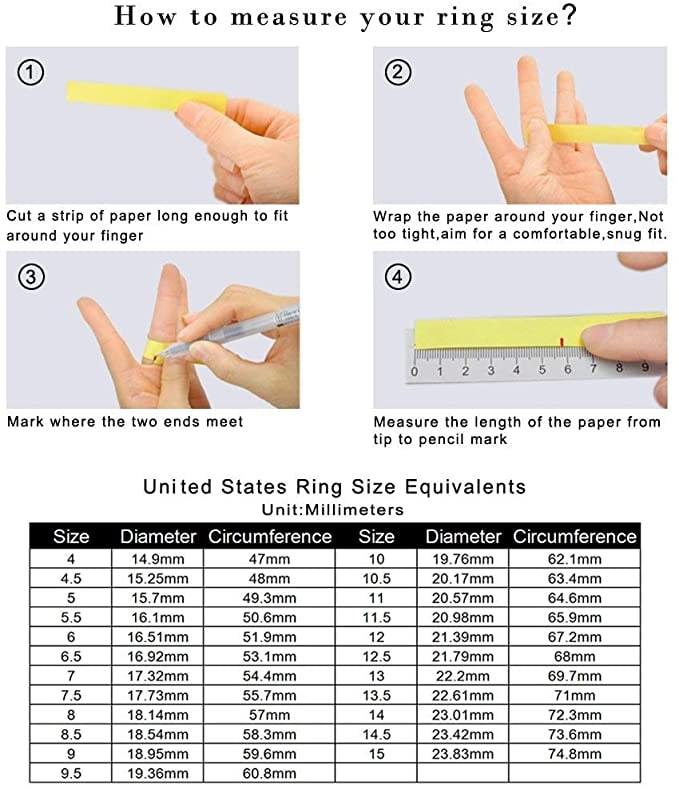 How to measure your ring size?

①

Cut a strip of paper long enough to fit around your finger

②

Wrap the paper around your finger,Not too tight,aim for a comfortable,snug fit.

③

Mark where the two ends meet

④

0 1 2 3 4 5 6 7 8 9

Measure the length of the paper from tip to pencil mark

United States Ring Size Equivalents
Unit:Millimeters

| Size | Diameter | Circumference | Size | Diameter | Circumference |
|---|---|---|---|---|---|
| 4 | 14.9mm | 47mm | 10 | 19.76mm | 62.1mm |
| 4.5 | 15.25mm | 48mm | 10.5 | 20.17mm | 63.4mm |
| 5 | 15.7mm | 49.3mm | 11 | 20.57mm | 64.6mm |
| 5.5 | 16.1mm | 50.6mm | 11.5 | 20.98mm | 65.9mm |
| 6 | 16.51mm | 51.9mm | 12 | 21.39mm | 67.2mm |
| 6.5 | 16.92mm | 53.1mm | 12.5 | 21.79mm | 68mm |
| 7 | 17.32mm | 54.4mm | 13 | 22.2mm | 69.7mm |
| 7.5 | 17.73mm | 55.7mm | 13.5 | 22.61mm | 71mm |
| 8 | 18.14mm | 57mm | 14 | 23.01mm | 72.3mm |
| 8.5 | 18.54mm | 58.3mm | 14.5 | 23.42mm | 73.6mm |
| 9 | 18.95mm | 59.6mm | 15 | 23.83mm | 74.8mm |
| 9.5 | 19.36mm | 60.8mm | | | |